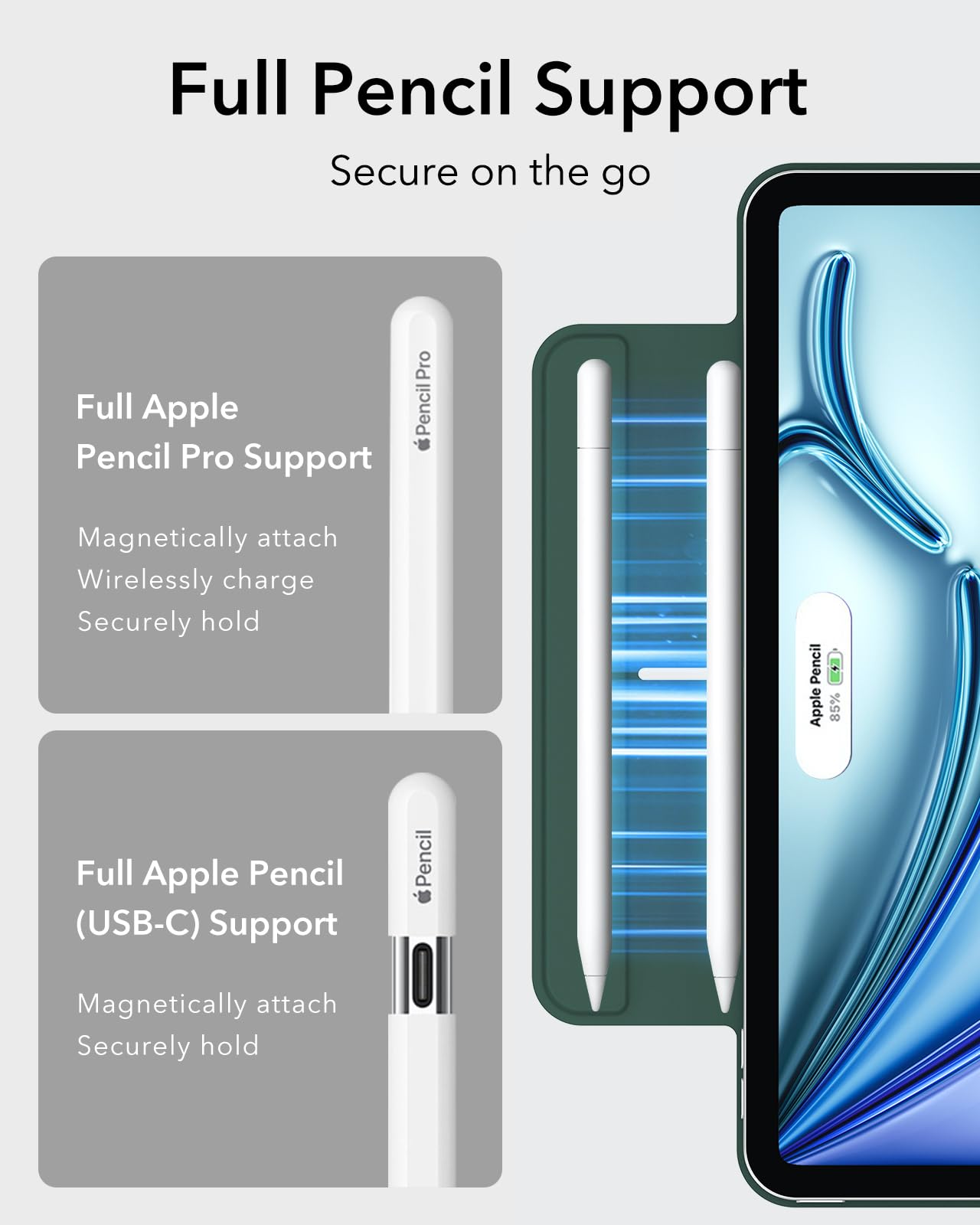 Full Pencil Support

Secure on the go

Full Apple Pencil Pro Support

Magnetically attach
Wirelessly charge
Securely hold

Pencil Pro

Full Apple Pencil (USB-C) Support

Magnetically attach
Securely hold

Pencil

Apple Pencil
85%